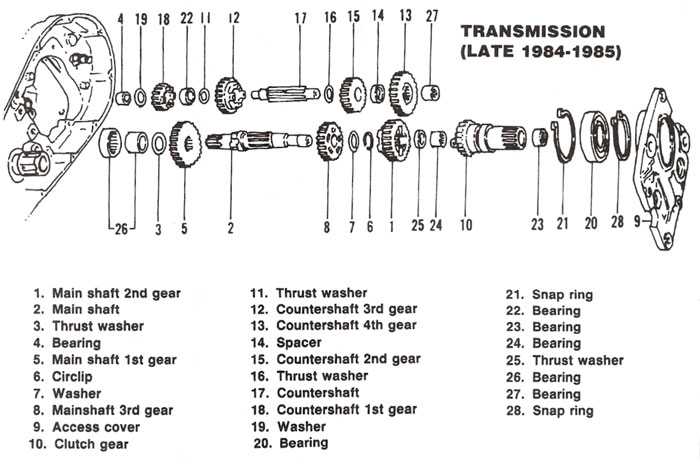 TRANSMISSION
(LATE 1984-1985)

4 19 18 22 11 12 17 16 15 14 13 27

26 3 5 2 8 7 6 1 25 24 10 23 21 20 28 9

1. Main shaft 2nd gear
2. Main shaft
3. Thrust washer
4. Bearing
5. Main shaft 1st gear
6. Circlip
7. Washer
8. Mainshaft 3rd gear
9. Access cover
10. Clutch gear

11. Thrust washer
12. Countershaft 3rd gear
13. Countershaft 4th gear
14. Spacer
15. Countershaft 2nd gear
16. Thrust washer
17. Countershaft
18. Countershaft 1st gear
19. Washer
20. Bearing

21. Snap ring
22. Bearing
23. Bearing
24. Bearing
25. Thrust washer
26. Bearing
27. Bearing
28. Snap ring